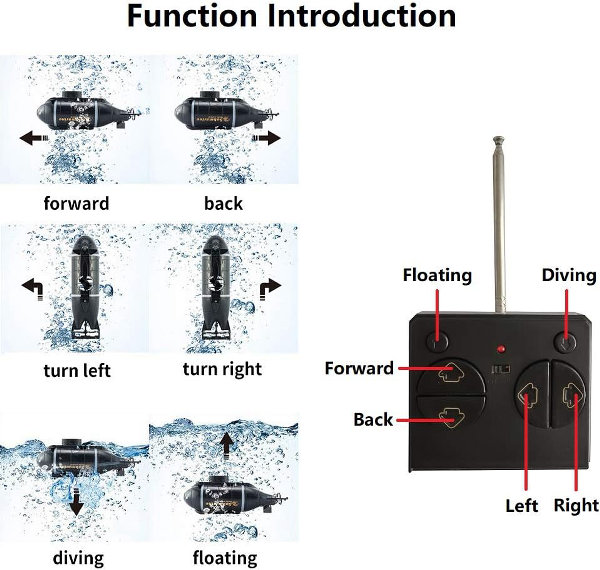 Function Introduction

forward

back

turn left

turn right

diving

floating

Floating

Diving

Forward

Back

Left

Right